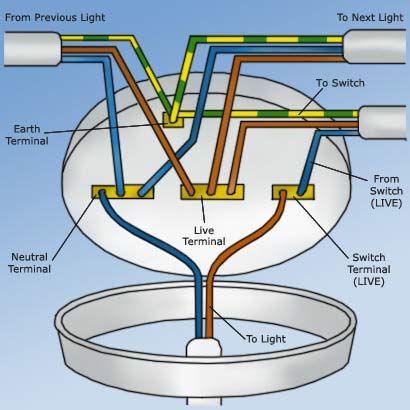 From Previous Light

To Next Light

To Switch

Earth Terminal

From Switch (LIVE)

Live Terminal

Neutral Terminal

Switch Terminal (LIVE)

To Light