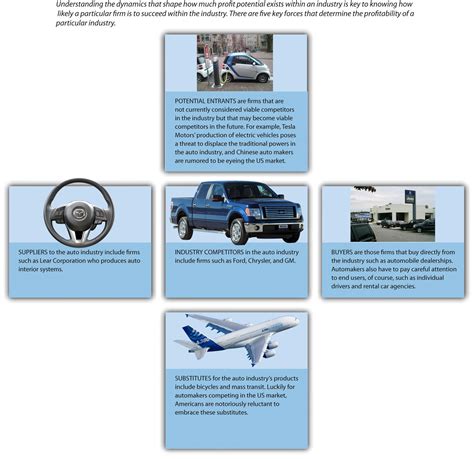 Understanding the dynamics that shape how much profit potential exists within an industry is key to knowing how likely a particular firm is to succeed within the industry. There are five key forces that determine the profitability of a particular industry.

POTENTIAL ENTRANTS are firms that are not currently considered viable competitors in the industry but that may become viable competitors in the future. For example, Tesla Motors' production of electric vehicles poses a threat to displace the traditional powers in the auto industry, and Chinese auto makers are rumored to be eyeing the US market.

SUPPLIERS to the auto industry include firms such as Lear Corporation who produces auto interior systems.

INDUSTRY COMPETITORS in the auto industry include firms such as Ford, Chrysler, and GM.

BUYERS are those firms that buy directly from the industry such as automobile dealerships. Automakers also have to pay careful attention to end users, of course, such as individual drivers and rental car agencies.

SUBSTITUTES for the auto industry's products include bicycles and mass transit. Luckily for automakers competing in the US market, Americans are notoriously reluctant to embrace these substitutes.