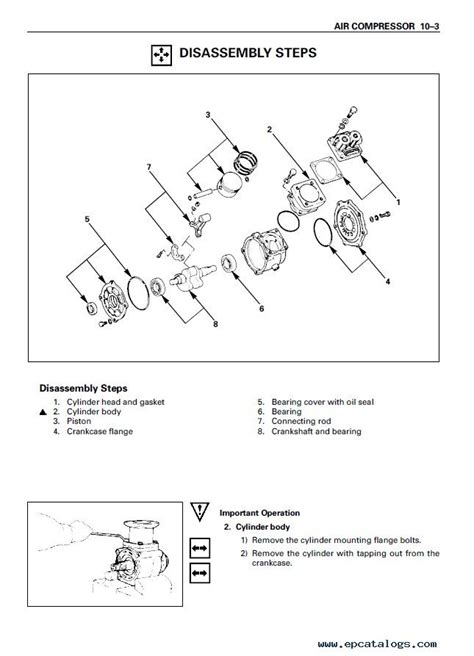 AIR COMPRESSOR 10–3

DISASSEMBLY STEPS

3
2
7
1
5
4
6
8

Disassembly Steps

1. Cylinder head and gasket
▲ 2. Cylinder body
3. Piston
4. Crankcase flange

5. Bearing cover with oil seal
6. Bearing
7. Connecting rod
8. Crankshaft and bearing

Important Operation

2. Cylinder body

1) Remove the cylinder mounting flange bolts.

2) Remove the cylinder with tapping out from the crankcase.

www.epcatalogs.com